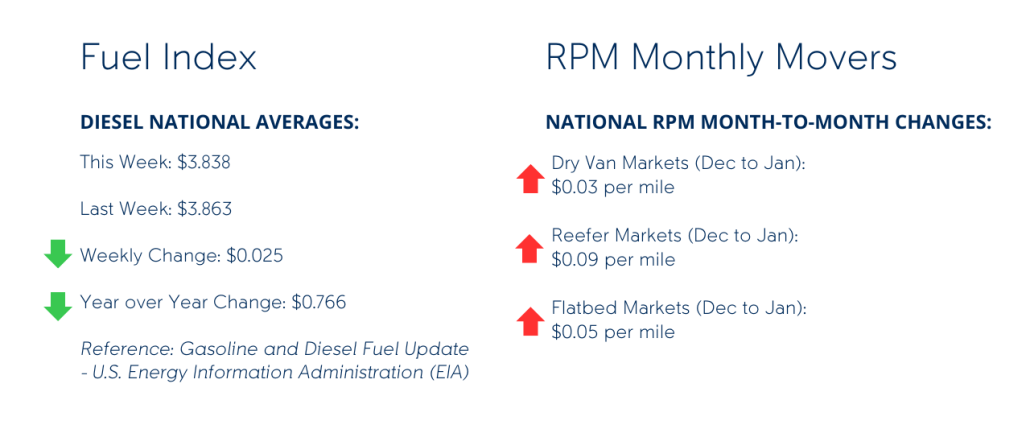 Fuel Index

DIESEL NATIONAL AVERAGES:

This Week: $3.838

Last Week: $3.863

Weekly Change: $0.025

Year over Year Change: $0.766

Reference: Gasoline and Diesel Fuel Update - U.S. Energy Information Administration (EIA)

RPM Monthly Movers

NATIONAL RPM MONTH-TO-MONTH CHANGES:

Dry Van Markets (Dec to Jan): $0.03 per mile

Reefer Markets (Dec to Jan): $0.09 per mile

Flatbed Markets (Dec to Jan): $0.05 per mile