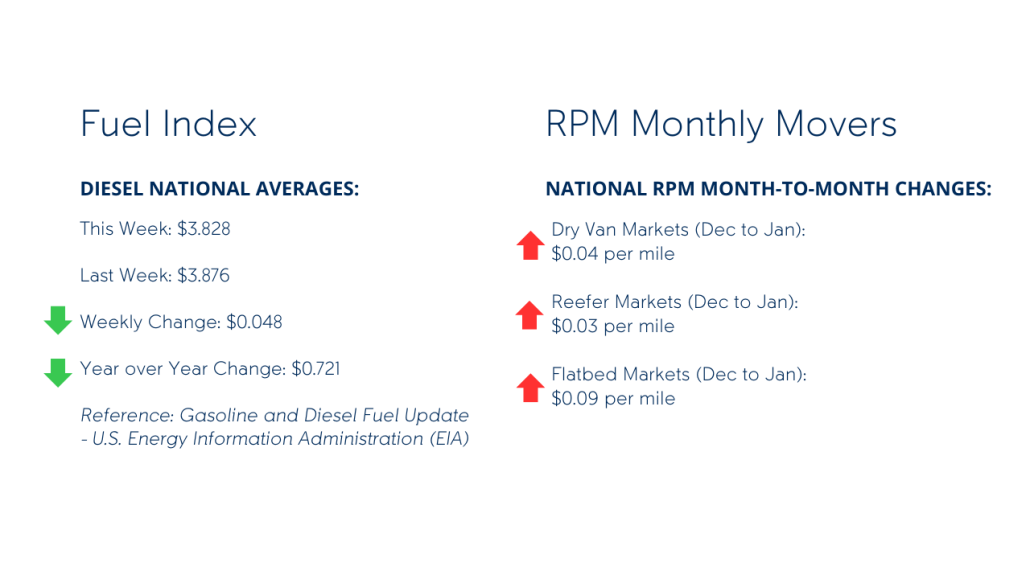 Fuel Index

DIESEL NATIONAL AVERAGES:

This Week: \$3.828

Last Week: \$3.876

Weekly Change: \$0.048

Year over Year Change: \$0.721

Reference: Gasoline and Diesel Fuel Update - U.S. Energy Information Administration (EIA)

RPM Monthly Movers

NATIONAL RPM MONTH-TO-MONTH CHANGES:

Dry Van Markets (Dec to Jan): \$0.04 per mile

Reefer Markets (Dec to Jan): \$0.03 per mile

Flatbed Markets (Dec to Jan): \$0.09 per mile