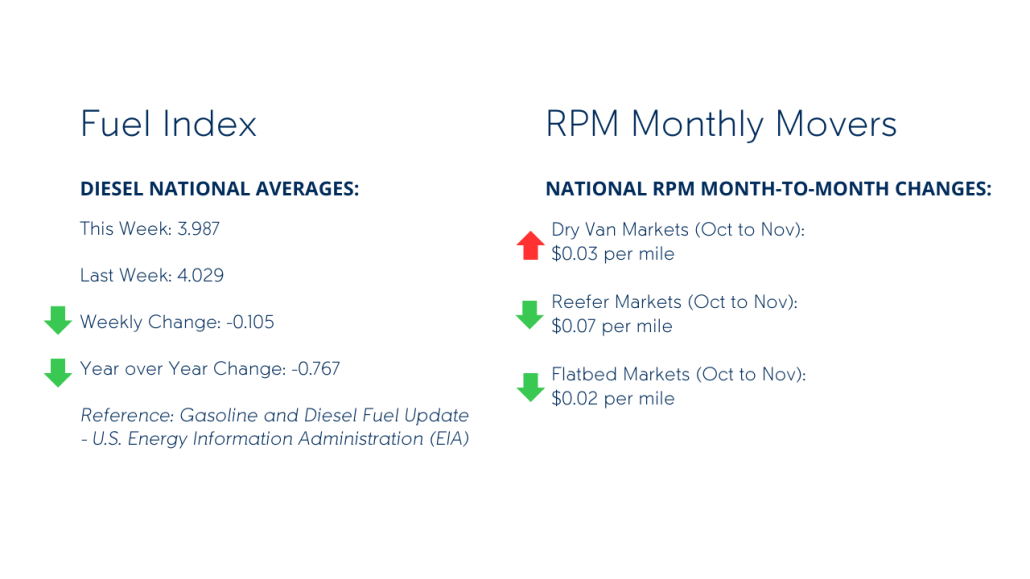 Fuel Index

DIESEL NATIONAL AVERAGES:

This Week: 3.987

Last Week: 4.029

Weekly Change: -0.105

Year over Year Change: -0.767

Reference: Gasoline and Diesel Fuel Update - U.S. Energy Information Administration (EIA)

RPM Monthly Movers

NATIONAL RPM MONTH-TO-MONTH CHANGES:

Dry Van Markets (Oct to Nov): $0.03 per mile

Reefer Markets (Oct to Nov): $0.07 per mile

Flatbed Markets (Oct to Nov): $0.02 per mile