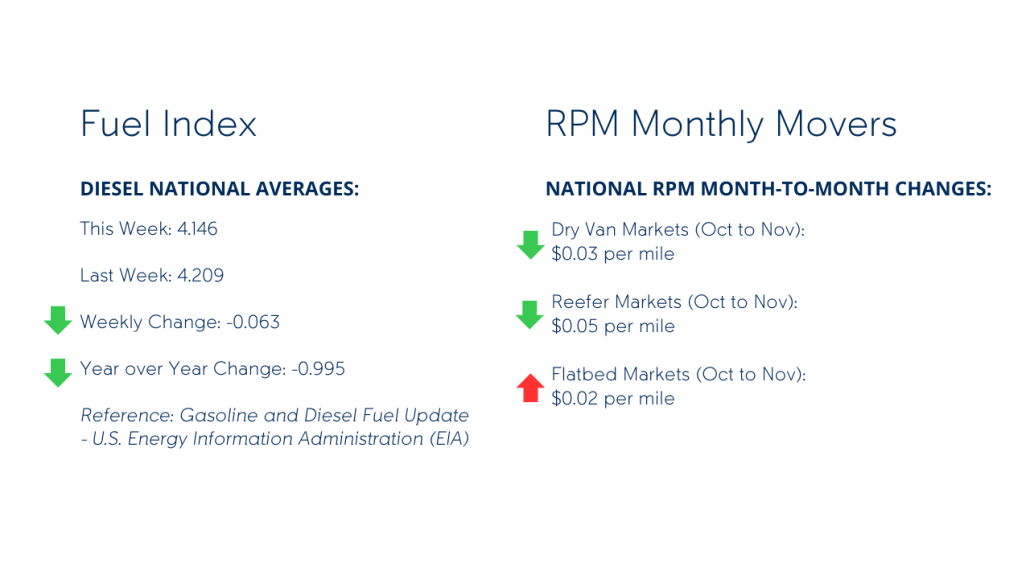 Fuel Index

DIESEL NATIONAL AVERAGES:

This Week: 4.146

Last Week: 4.209

Weekly Change: -0.063

Year over Year Change: -0.995

Reference: Gasoline and Diesel Fuel Update - U.S. Energy Information Administration (EIA)

RPM Monthly Movers

NATIONAL RPM MONTH-TO-MONTH CHANGES:

Dry Van Markets (Oct to Nov): $0.03 per mile

Reefer Markets (Oct to Nov): $0.05 per mile

Flatbed Markets (Oct to Nov): $0.02 per mile