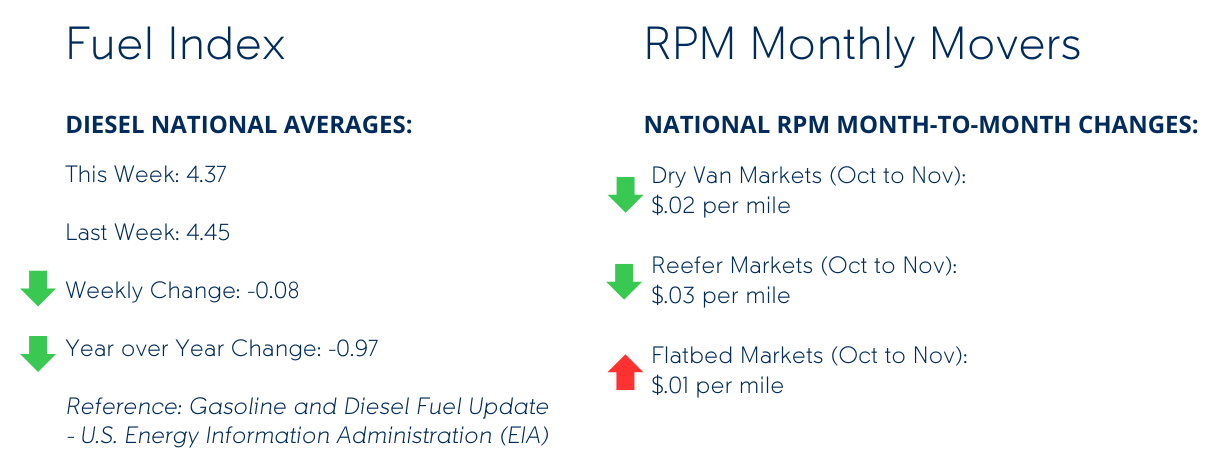 Fuel Index

DIESEL NATIONAL AVERAGES:

This Week: 4.37

Last Week: 4.45

Weekly Change: -0.08

Year over Year Change: -0.97

Reference: Gasoline and Diesel Fuel Update - U.S. Energy Information Administration (EIA)

RPM Monthly Movers

NATIONAL RPM MONTH-TO-MONTH CHANGES:

Dry Van Markets (Oct to Nov): $.02 per mile

Reefer Markets (Oct to Nov): $.03 per mile

Flatbed Markets (Oct to Nov): $.01 per mile